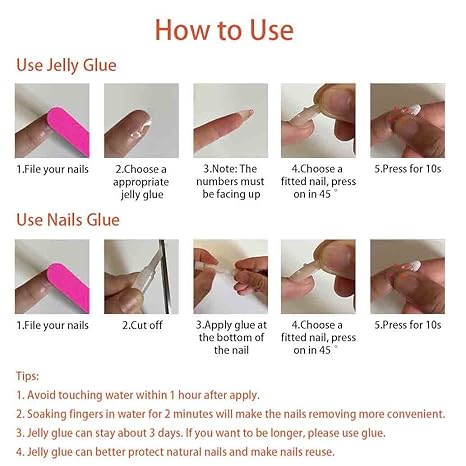 How to Use

Use Jelly Glue

1.File your nails

2.Choose a appropriate jelly glue

3.Note: The numbers must be facing up

4.Choose a fitted nail, press on in 45 °

5.Press for 10s

Use Nails Glue

1.File your nails

2.Cut off

3.Apply glue at the bottom of the nail

4.Choose a fitted nail, press on in 45 °

5.Press for 10s

Tips:
1. Avoid touching water within 1 hour after apply.
2. Soaking fingers in water for 2 minutes will make the nails removing more convenient.
3. Jelly glue can stay about 3 days. If you want to be longer, please use glue.
4. Jelly glue can better protect natural nails and make nails reuse.