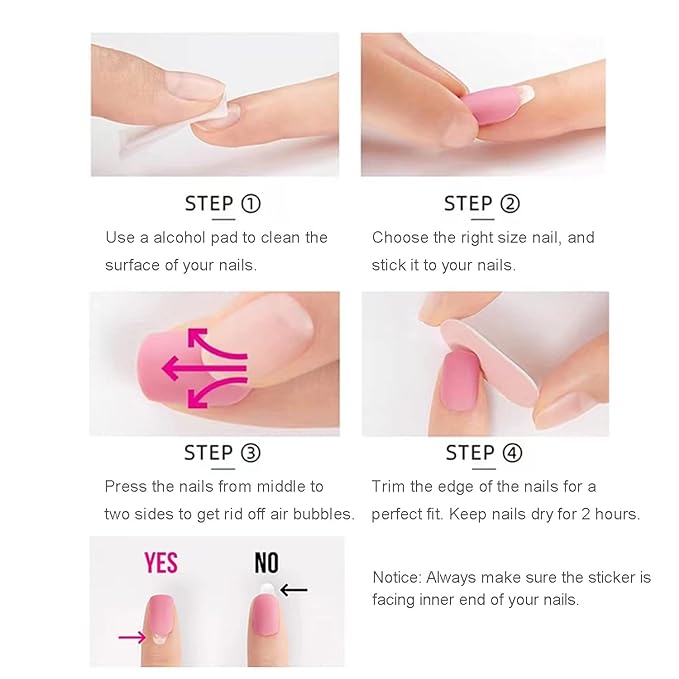 STEP ①
Use a alcohol pad to clean the surface of your nails.

STEP ②
Choose the right size nail, and stick it to your nails.

STEP ③
Press the nails from middle to two sides to get rid off air bubbles.

STEP ④
Trim the edge of the nails for a perfect fit. Keep nails dry for 2 hours.

YES

NO

Notice: Always make sure the sticker is facing inner end of your nails.